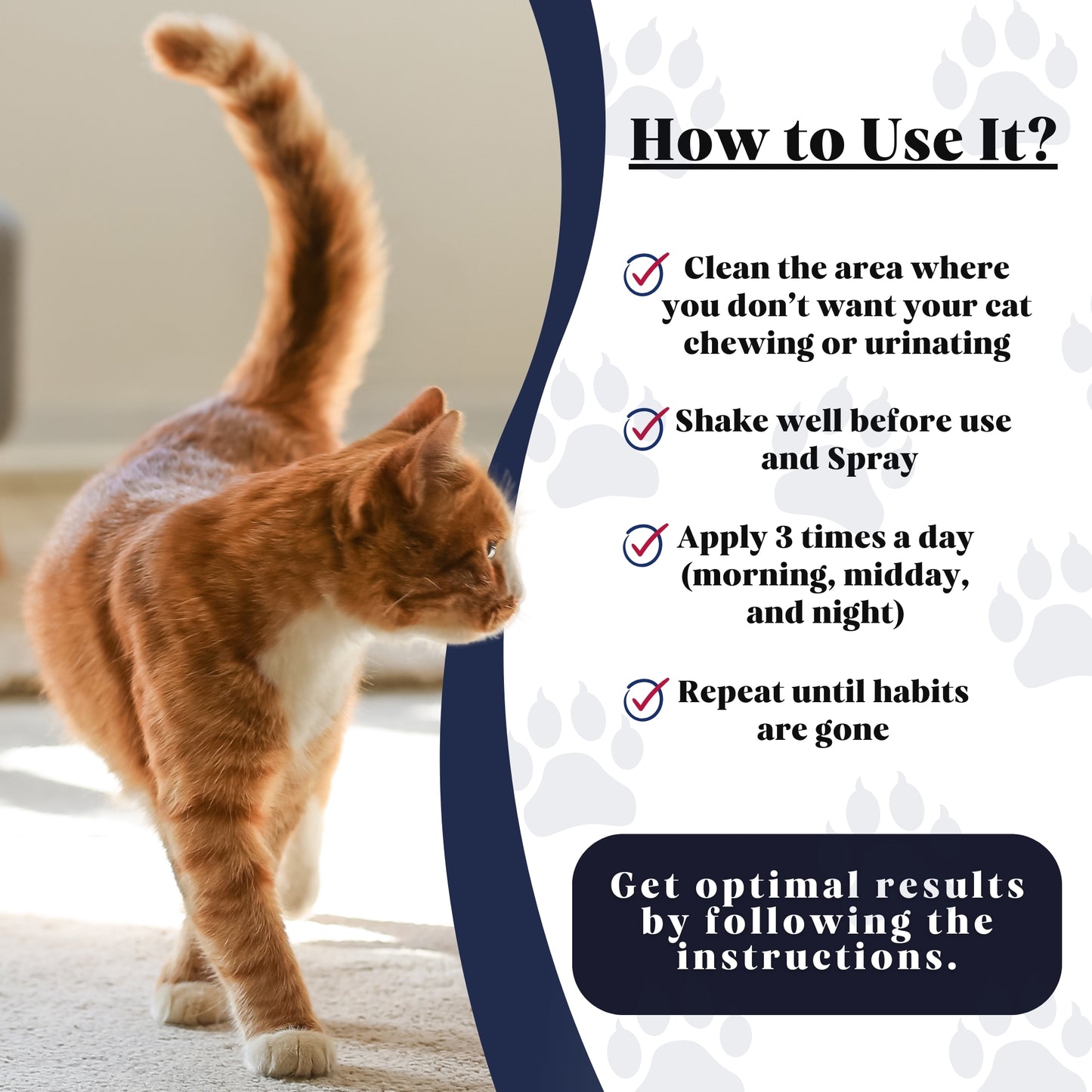 How to Use It?

Clean the area where you don’t want your cat chewing or urinating

Shake well before use and Spray

Apply 3 times a day (morning, midday, and night)

Repeat until habits are gone

Get optimal results by following the instructions.